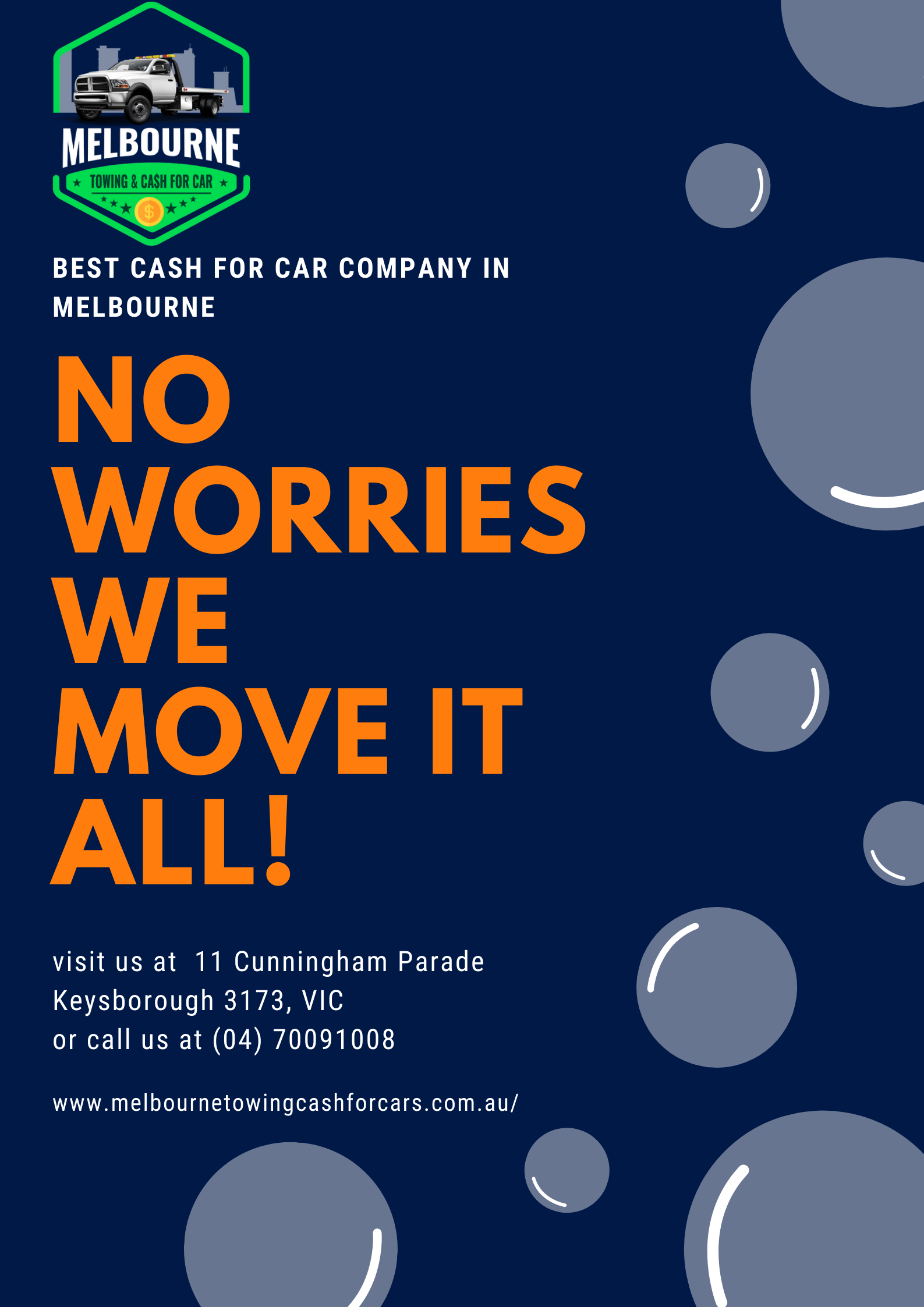 MELBOURNE
TOWING & CASH FOR CAR
$

BEST CASH FOR CAR COMPANY IN MELBOURNE

NO WORRIES WE MOVE IT ALL!

visit us at 11 Cunningham Parade Keysborough 3173, VIC
or call us at (04) 70091008

www.melbournetowingcashforcars.com.au/